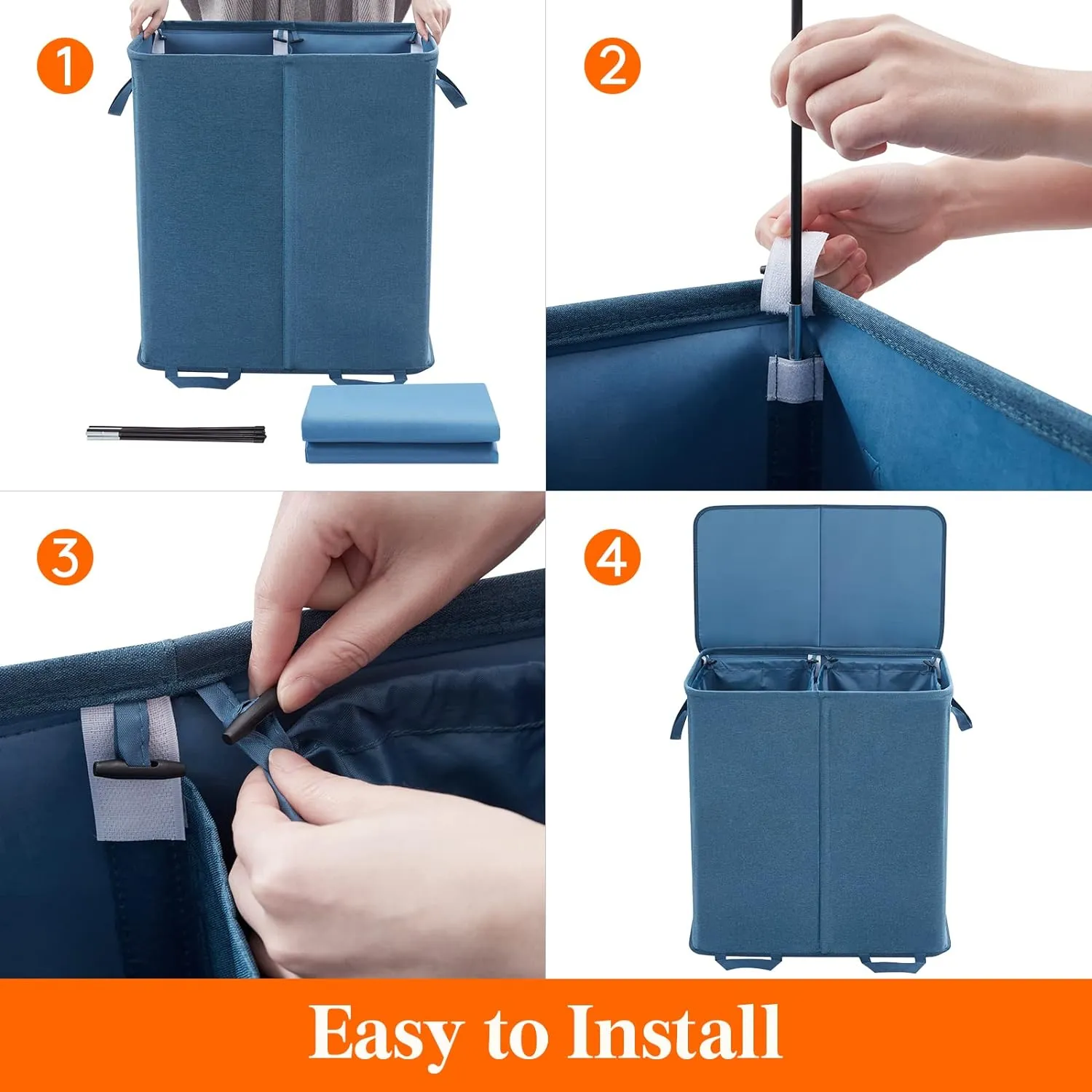 1

2

3

4

Easy to Install